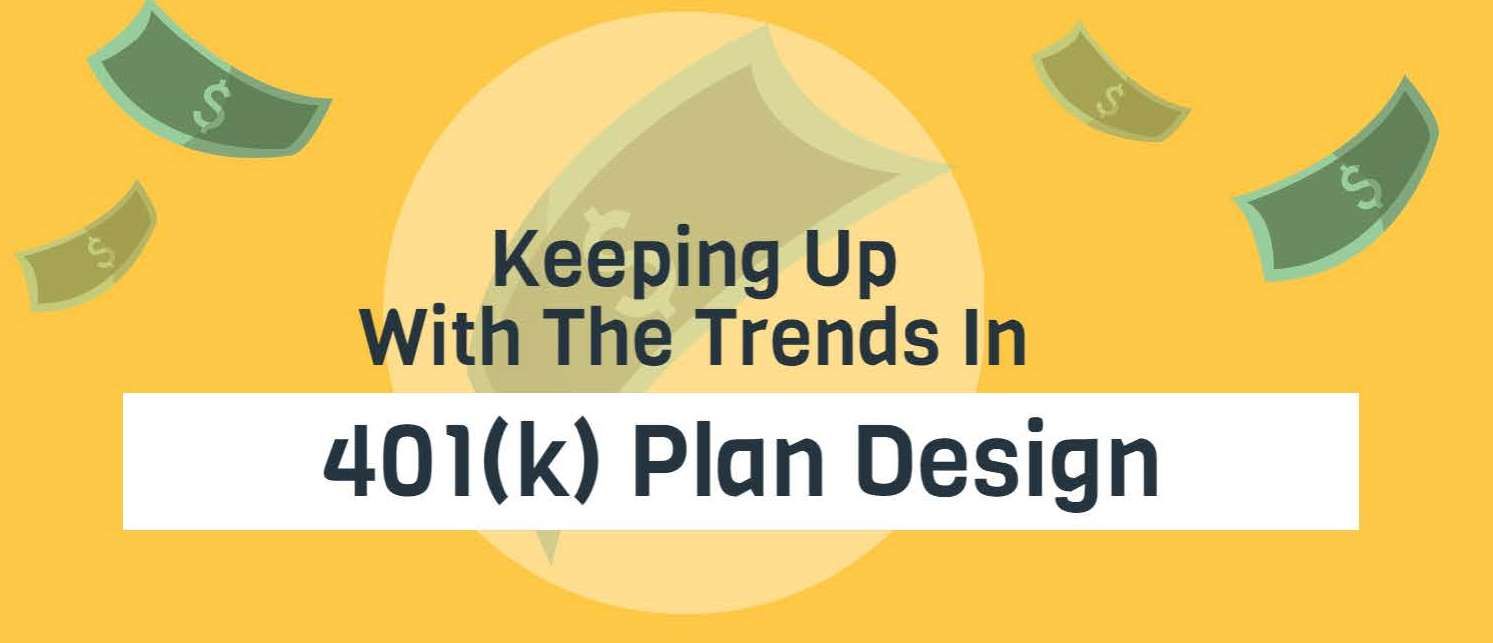 Keeping Up
With The Trends In

401(k) Plan Design